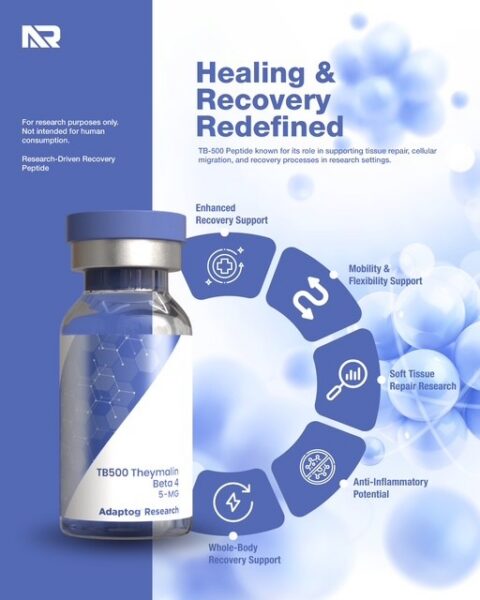 AR

For research purposes only. Not intended for human consumption.

Research-Driven Recovery Peptide

Healing & Recovery Redefined

TB-500 Peptide known for its role in supporting tissue repair, cellular migration, and recovery processes in research settings.

Enhanced Recovery Support

Mobility & Flexibility Support

Soft Tissue Repair Research

Anti-Inflammatory Potential

Whole-Body Recovery Support

TB500 Theymalin Beta 4 5-MG

Adaptog Research